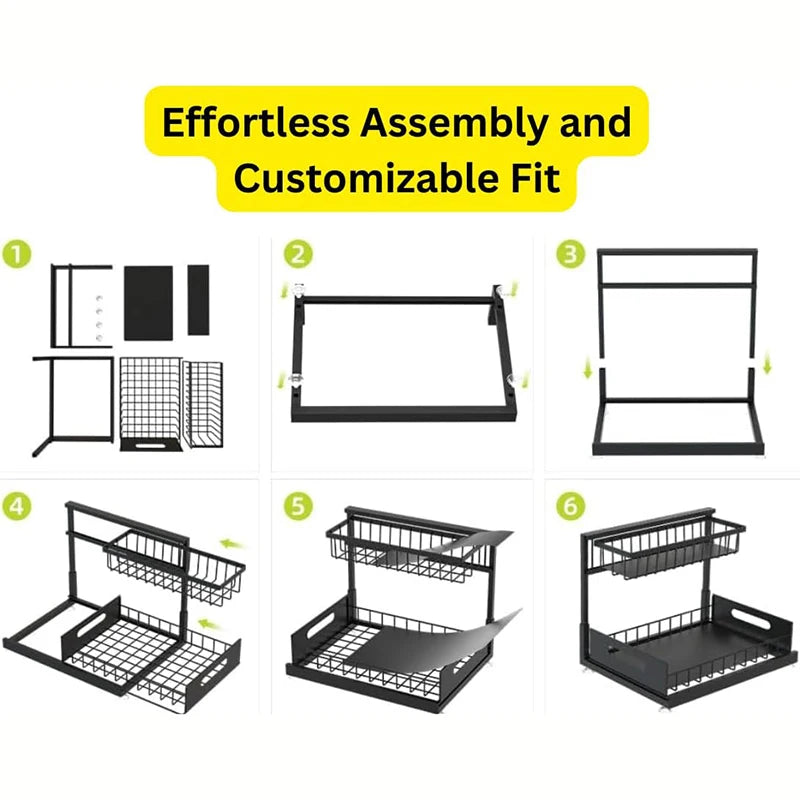 Effortless Assembly and Customizable Fit

1

2

3

4

5

6