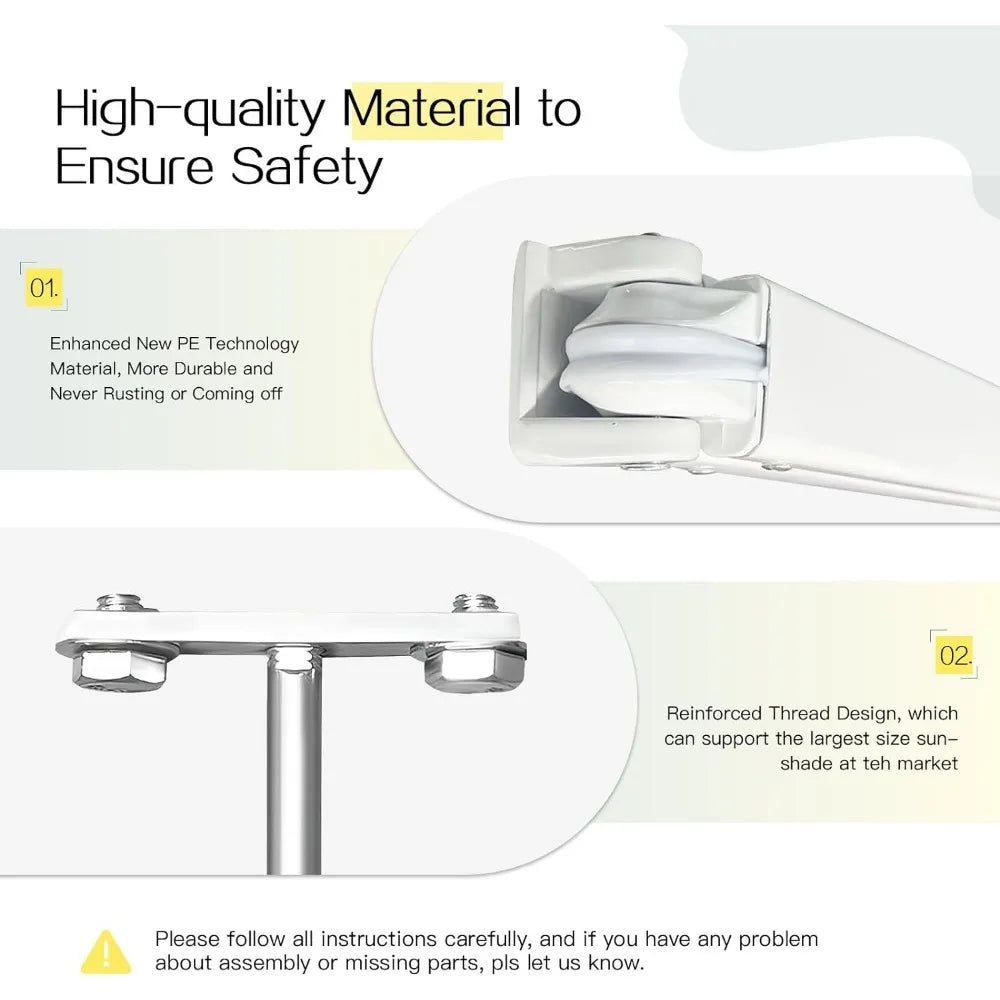 High-quality Material to Ensure Safety

01.

Enhanced New PE Technology Material, More Durable and Never Rusting or Coming off

02.

Reinforced Thread Design, which can support the largest size sunshade at teh market

Please follow all instructions carefully, and if you have any problem about assembly or missing parts, pls let us know.